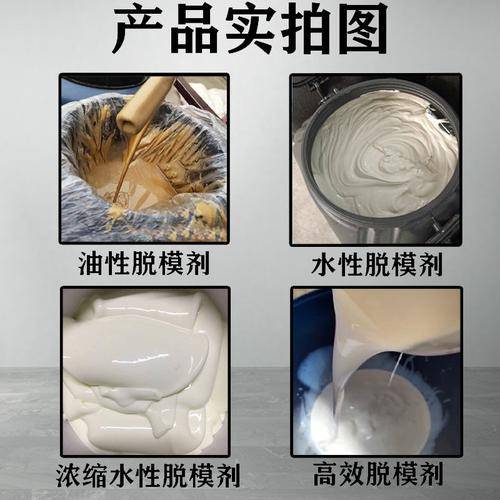 产品实拍图

油性脱模剂

水性脱模剂

浓缩水性脱模剂

高效脱模剂